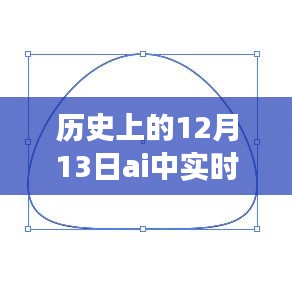 历史上的12月13日ai中实时